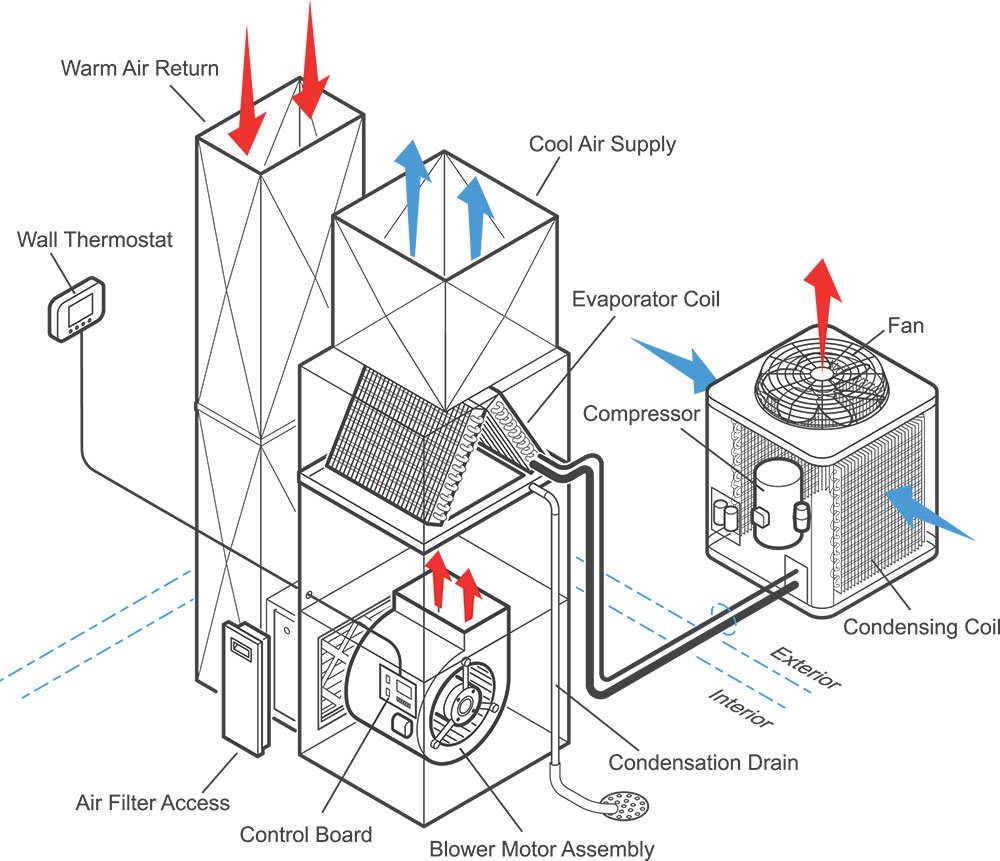 Warm Air Return
Cool Air Supply
Wall Thermostat
Evaporator Coil
Fan
Compressor
Condensing Coil
Exterior
Interior
Condensation Drain
Air Filter Access
Control Board
Blower Motor Assembly